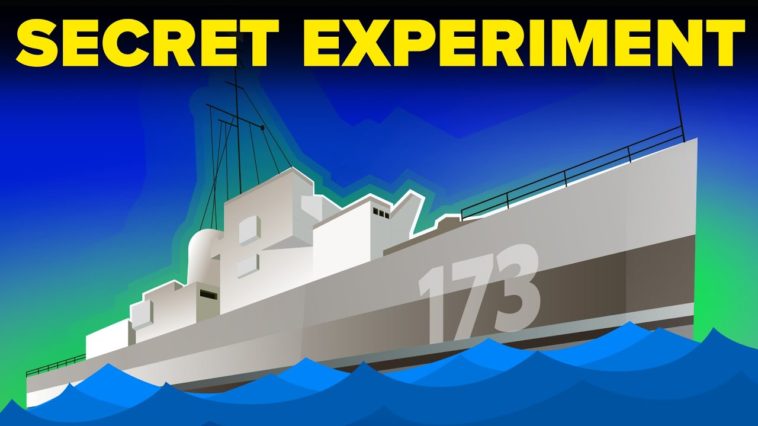 SECRET EXPERIMENT

173