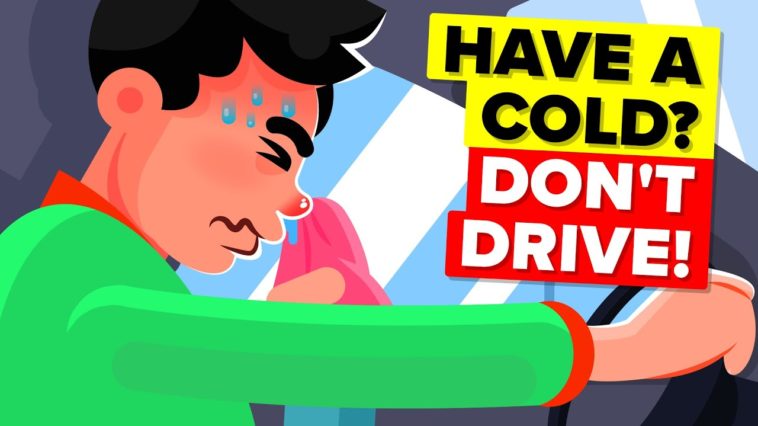 HAVE A COLD?
DON'T DRIVE!