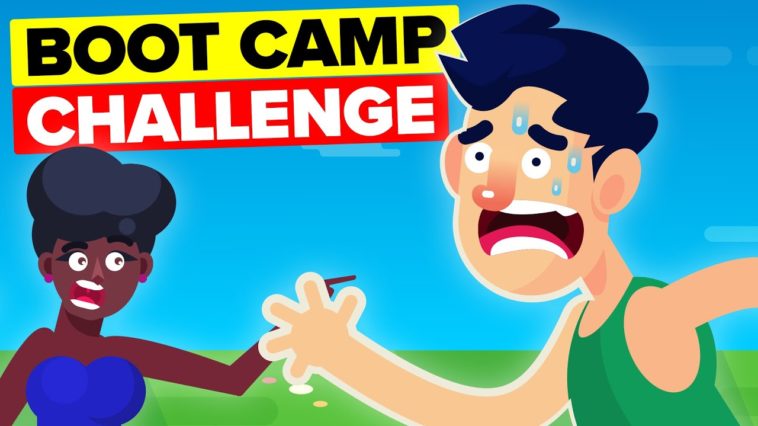 BOOT CAMP
CHALLENGE