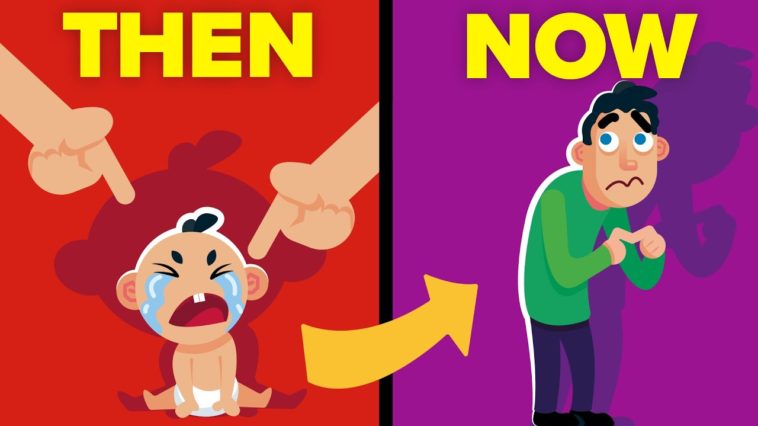 THEN

NOW