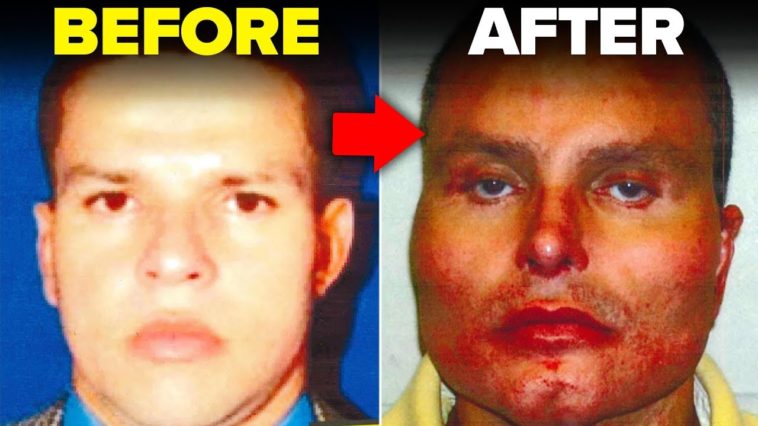 BEFORE

AFTER