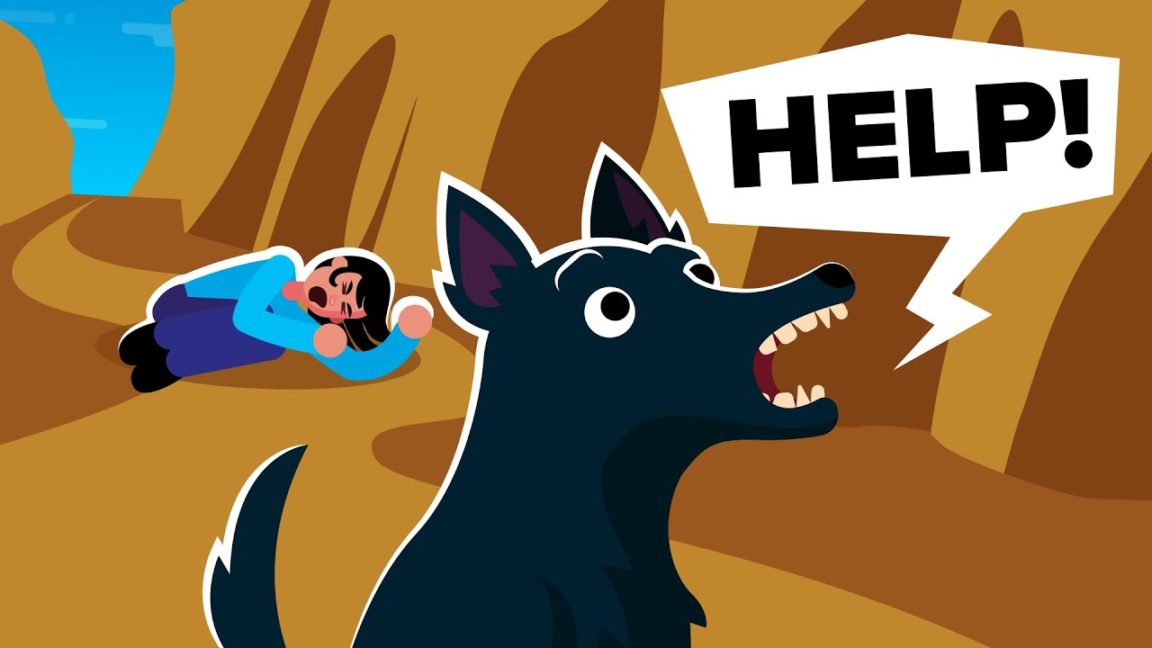 HELP!