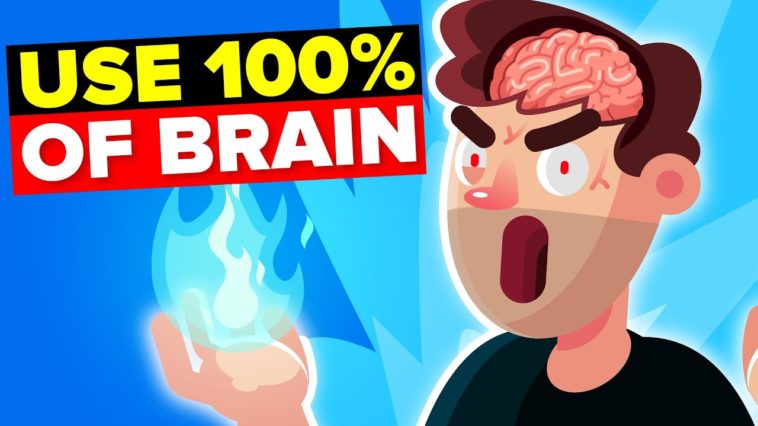 USE 100%
OF BRAIN