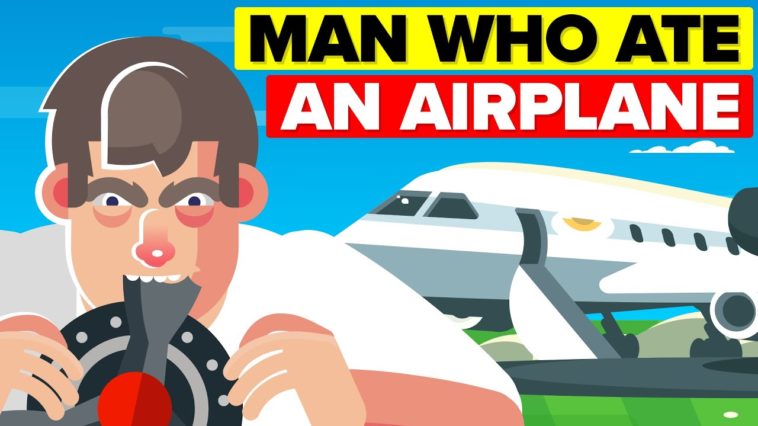 MAN WHO ATE
AN AIRPLANE