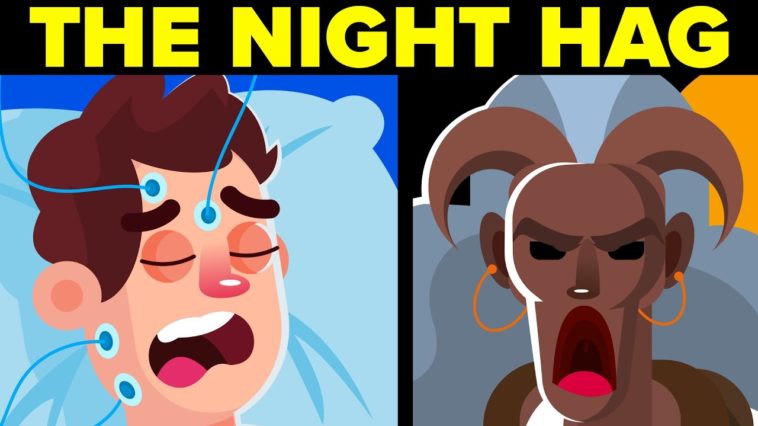 THE NIGHT HAG