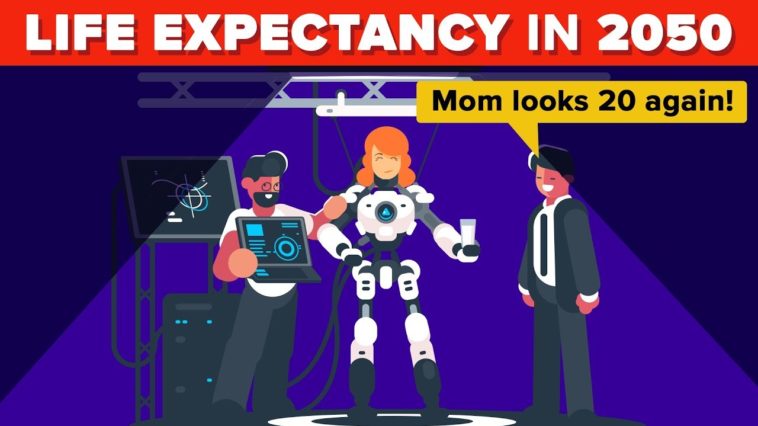 LIFE EXPECTANCY IN 2050

Mom looks 20 again!