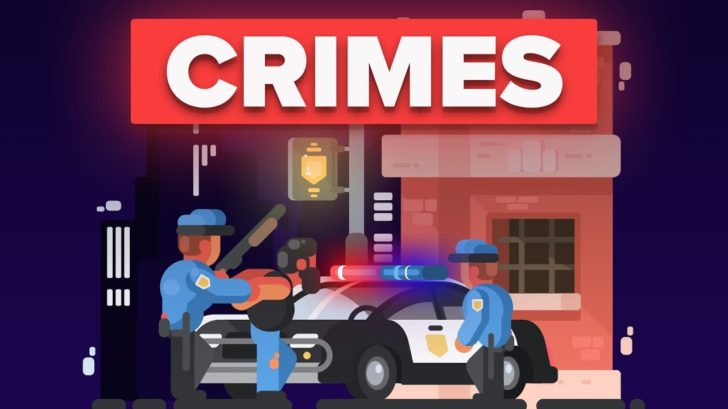 CRIMES