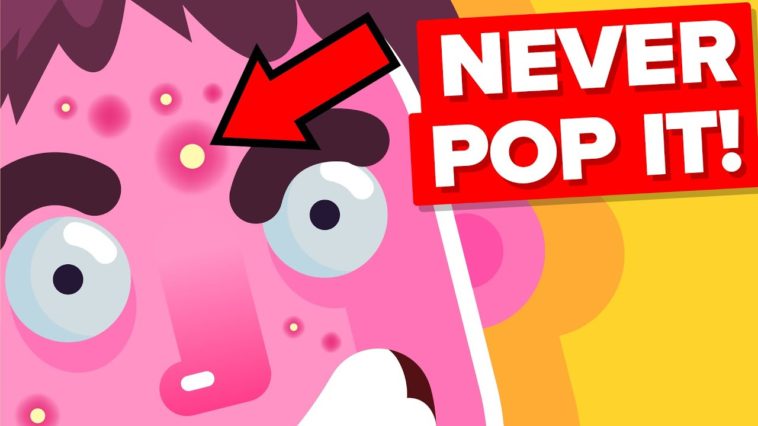 NEVER POP IT!