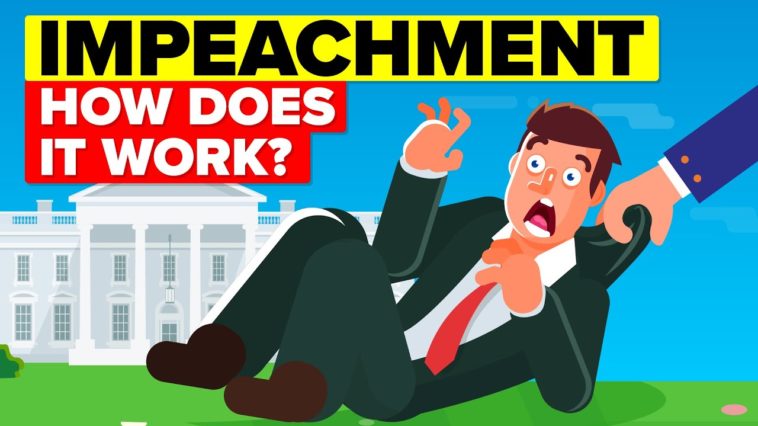 IMPEACHMENT
HOW DOES IT WORK?