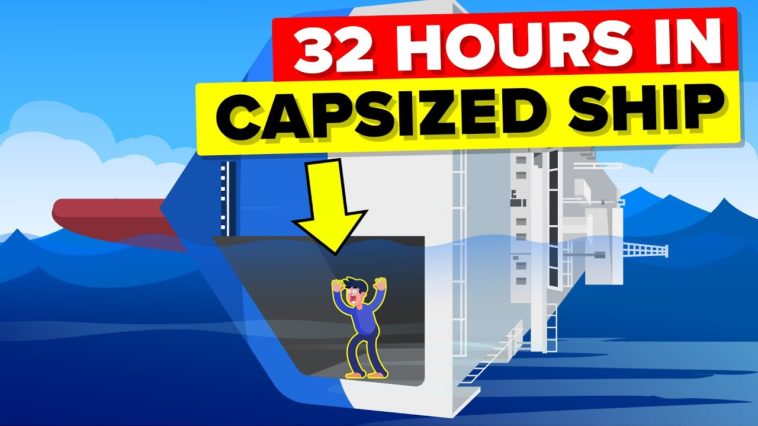 32 HOURS IN
CAPSIZED SHIP