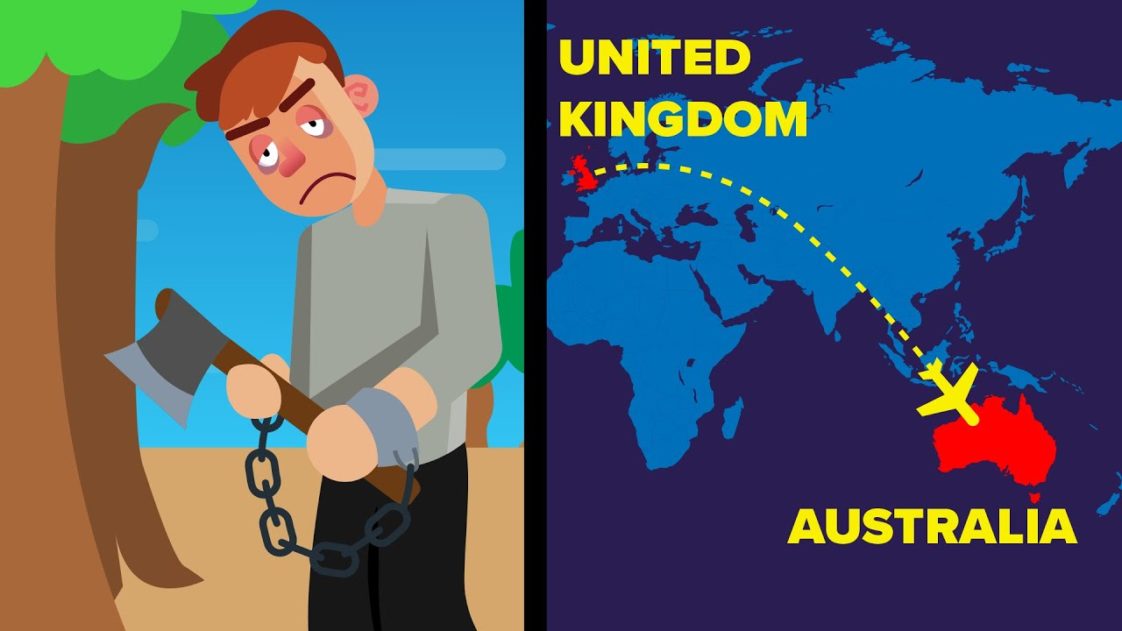 UNITED KINGDOM

AUSTRALIA