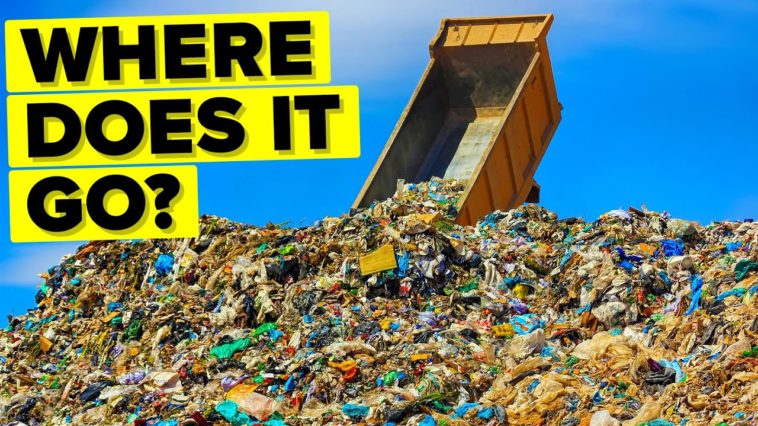 WHERE
DOES IT
GO?