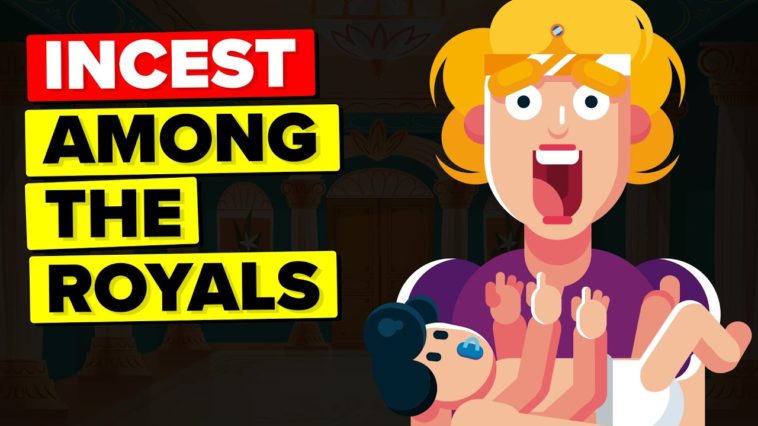 INCEST
AMONG
THE
ROYALS