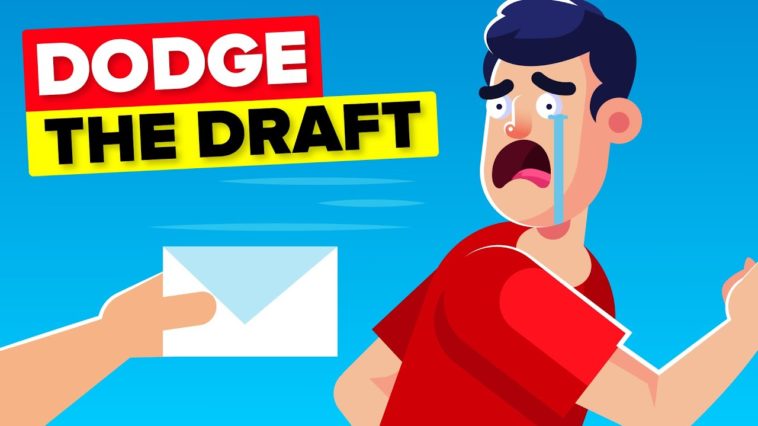 DODGE
THE DRAFT