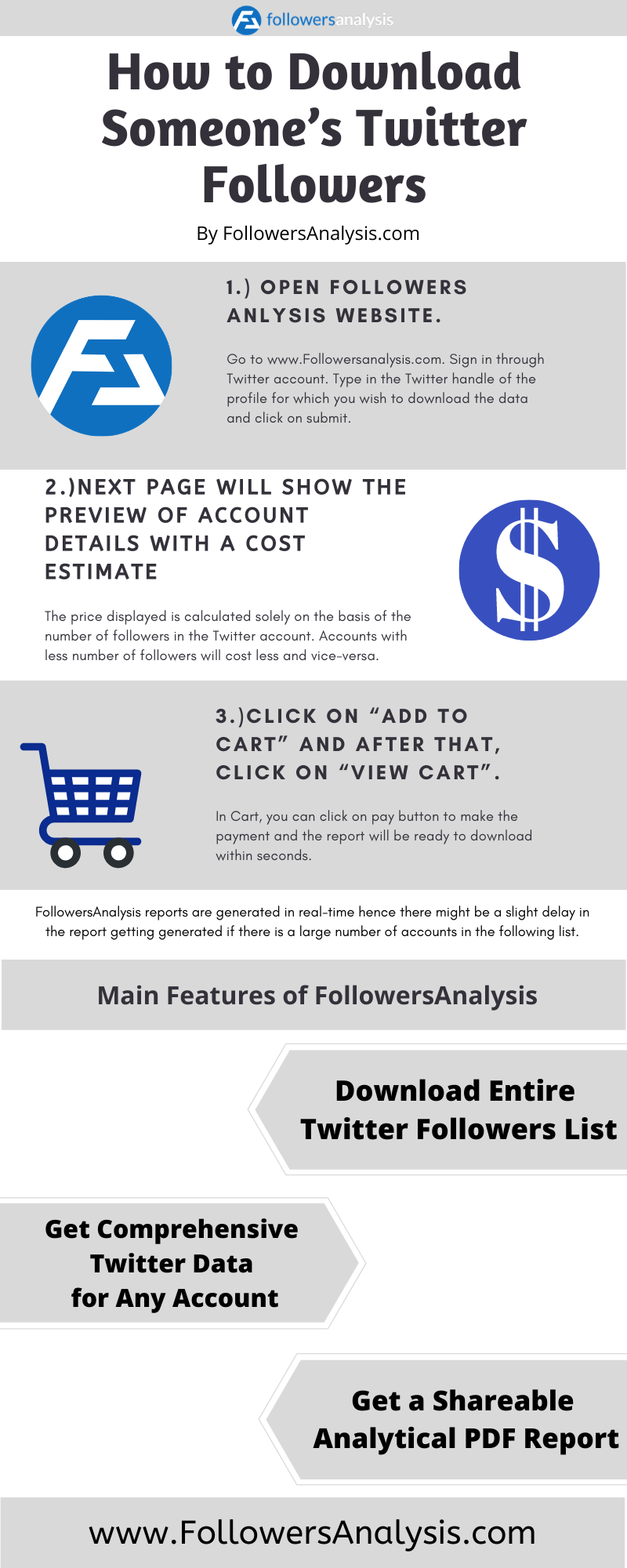 followersanalysis

How to Download Someone's Twitter Followers

By FollowersAnalysis.com

1.) OPEN FOLLOWERS ANLYSIS WEBSITE.

Go to www.Followersanalysis.com. Sign in through Twitter account. Type in the Twitter handle of the profile for which you wish to download the data and click on submit.

2.)NEXT PAGE WILL SHOW THE PREVIEW OF ACCOUNT DETAILS WITH A COST ESTIMATE

The price displayed is calculated solely on the basis of the number of followers in the Twitter account. Accounts with less number of followers will cost less and vice-versa.

3.)CLICK ON "ADD TO CART" AND AFTER THAT, CLICK ON "VIEW CART".

In Cart, you can click on pay button to make the payment and the report will be ready to download within seconds.

FollowersAnalysis reports are generated in real-time hence there might be a slight delay in the report getting generated if there is a large number of accounts in the following list.

Main Features of FollowersAnalysis

Download Entire Twitter Followers List

Get Comprehensive Twitter Data for Any Account

Get a Shareable Analytical PDF Report

www.FollowersAnalysis.com