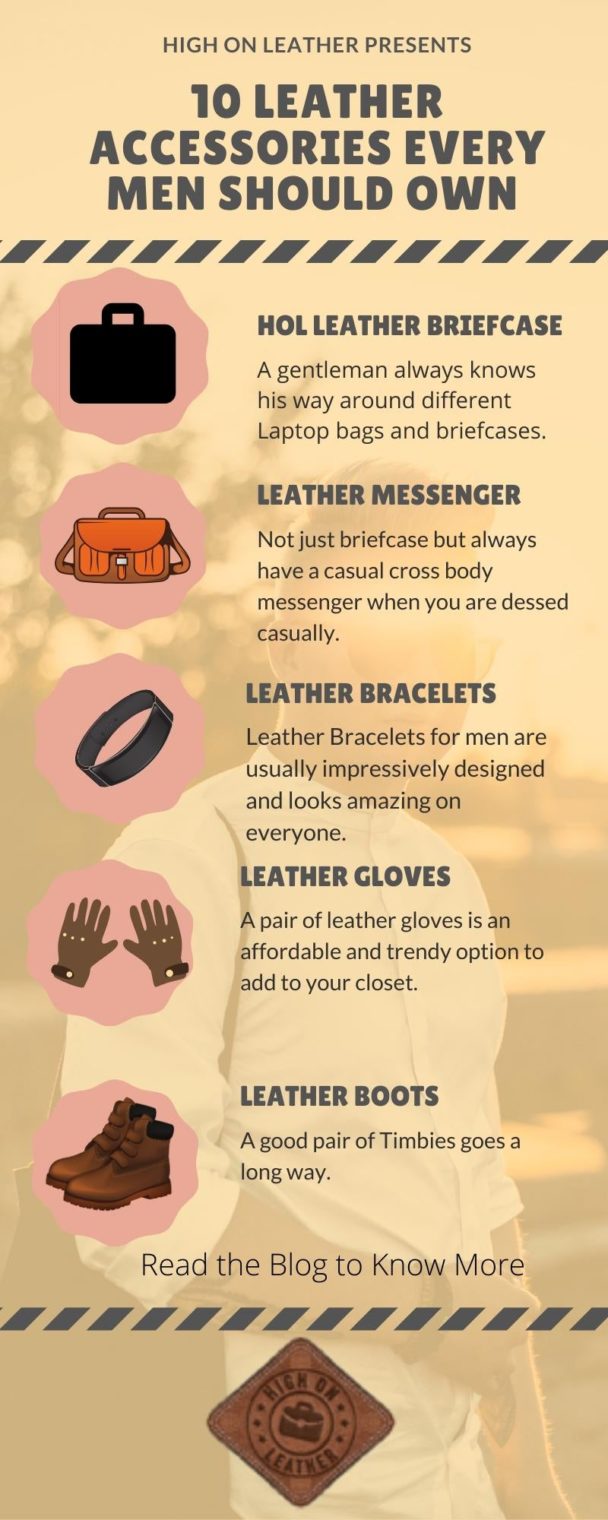 HIGH ON LEATHER PRESENTS

10 LEATHER ACCESSORIES EVERY MEN SHOULD OWN

HOL LEATHER BRIEFCASE

A gentleman always knows his way around different Laptop bags and briefcases.

LEATHER MESSENGER

Not just briefcase but always have a casual cross body messenger when you are dessed casually.

LEATHER BRACELETS

Leather Bracelets for men are usually impressively designed and looks amazing on everyone.

LEATHER GLOVES

A pair of leather gloves is an affordable and trendy option to add to your closet.

LEATHER BOOTS

A good pair of Timbies goes a long way.

Read the Blog to Know More

HIGH ON LEATHER