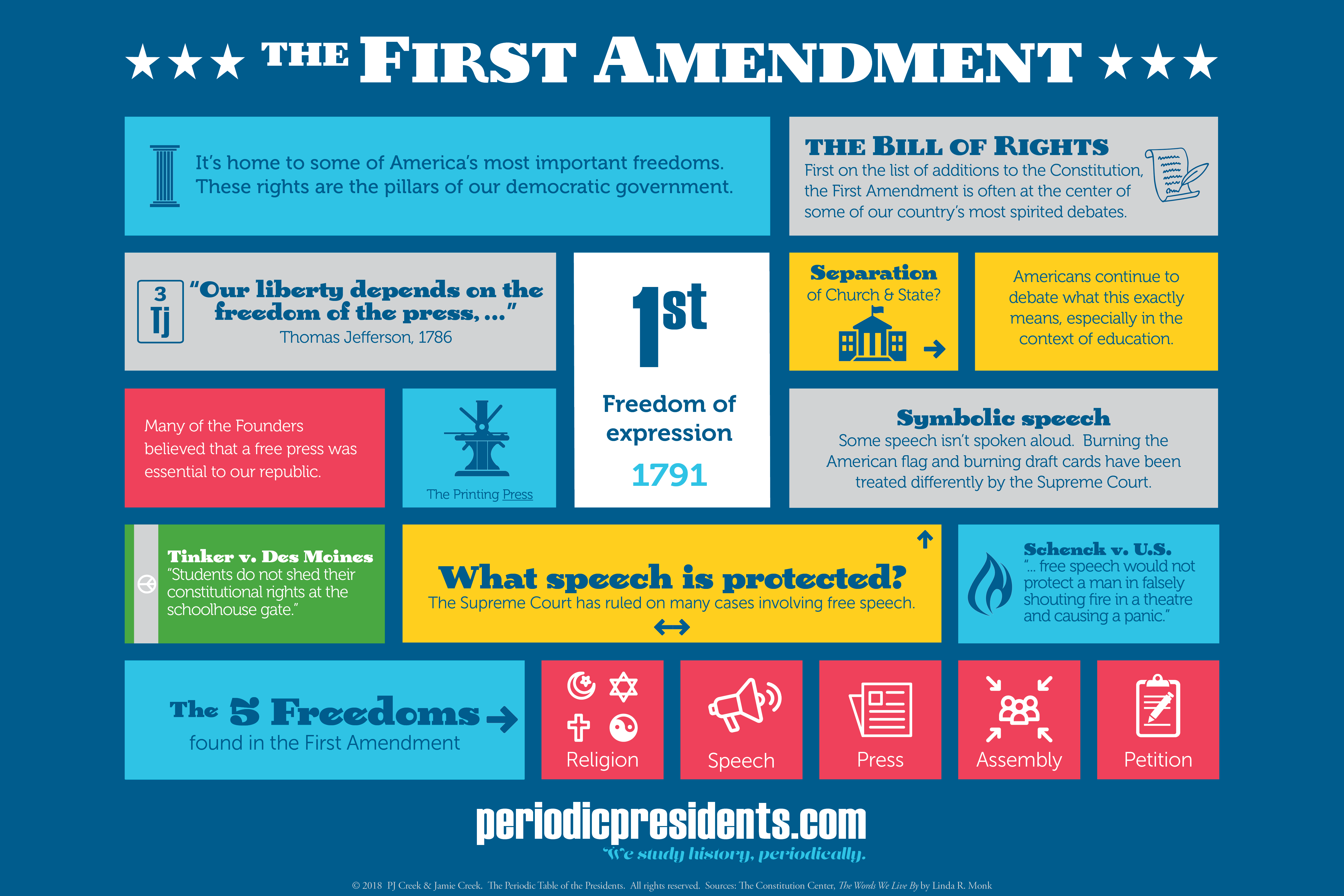 ★★★ THE FIRST AMENDMENT ★★★

It's home to some of America's most important freedoms. These rights are the pillars of our democratic government.

THE BILL OF RIGHTS
First on the list of additions to the Constitution, the First Amendment is often at the center of some of our country's most spirited debates.

3
Tj
"Our liberty depends on the freedom of the press, ..."
Thomas Jefferson, 1786

1st
Freedom of expression
1791

Separation of Church & State?

Americans continue to debate what this exactly means, especially in the context of education.

Many of the Founders believed that a free press was essential to our republic.

The Printing Press

Symbolic speech
Some speech isn't spoken aloud. Burning the American flag and burning draft cards have been treated differently by the Supreme Court.

Tinker v. Des Moines
"Students do not shed their constitutional rights at the schoolhouse gate."

What speech is protected?
The Supreme Court has ruled on many cases involving free speech.

Schenck v. U.S.
"... free speech would not protect a man in falsely shouting fire in a theatre and causing a panic."

The 5 Freedoms
found in the First Amendment

Religion

Speech

Press

Assembly

Petition

periodicpresidents.com
We study history, periodically.

© 2018 PJ Creek & Jamie Creek. The Periodic Table of the Presidents. All rights reserved. Sources: The Constitution Center, The Words We Live By by Linda R. Monk