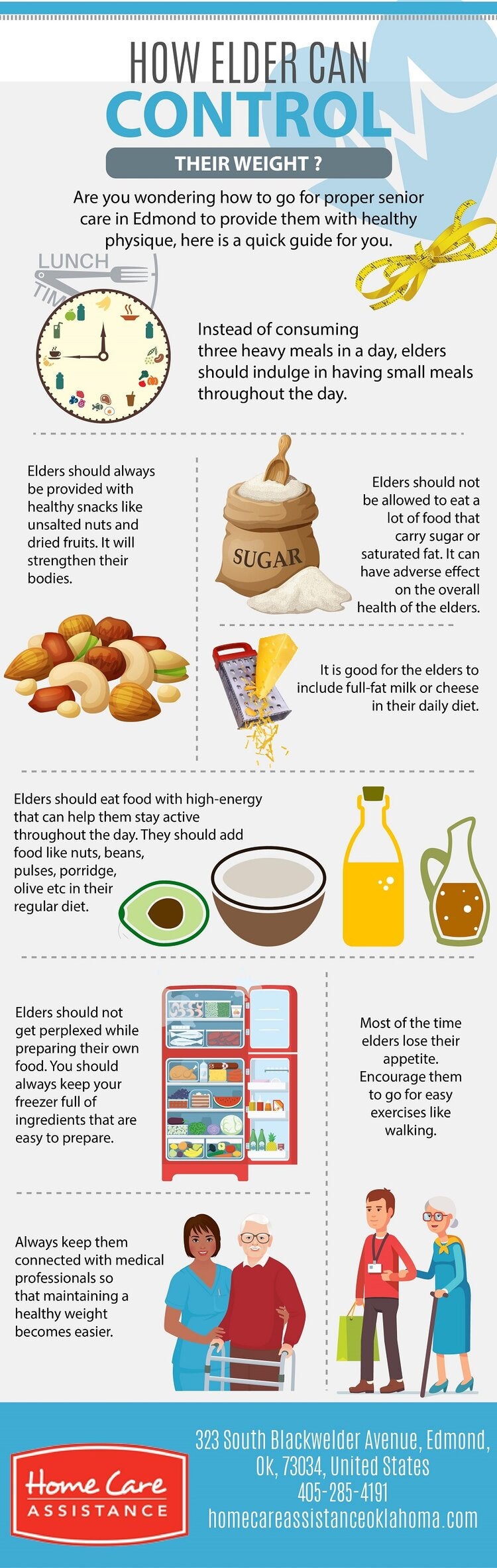 HOW ELDER CAN
CONTROL
THEIR WEIGHT ?

Are you wondering how to go for proper senior care in Edmond to provide them with healthy physique, here is a quick guide for you.

LUNCH TIM

Instead of consuming three heavy meals in a day, elders should indulge in having small meals throughout the day.

Elders should always be provided with healthy snacks like unsalted nuts and dried fruits. It will strengthen their bodies.

SUGAR

Elders should not be allowed to eat a lot of food that carry sugar or saturated fat. It can have adverse effect on the overall health of the elders.

It is good for the elders to include full-fat milk or cheese in their daily diet.

Elders should eat food with high-energy that can help them stay active throughout the day. They should add food like nuts, beans, pulses, porridge, olive etc in their regular diet.

Elders should not get perplexed while preparing their own food. You should always keep your freezer full of ingredients that are easy to prepare.

Most of the time elders lose their appetite. Encourage them to go for easy exercises like walking.

Always keep them connected with medical professionals so that maintaining a healthy weight becomes easier.

Home Care
ASSISTANCE

323 South Blackwelder Avenue, Edmond, Ok, 73034, United States
405-285-4191
homecareassistanceoklahoma.com