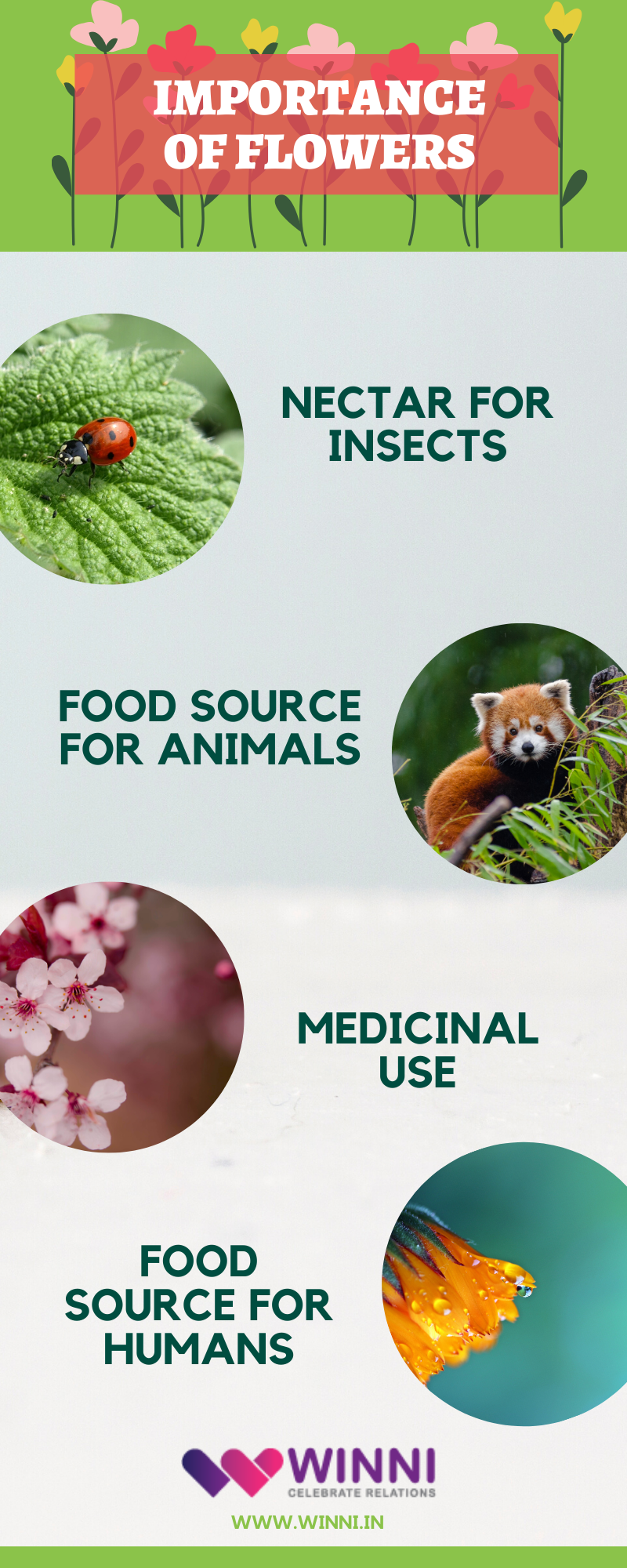 IMPORTANCE OF FLOWERS

NECTAR FOR INSECTS

FOOD SOURCE FOR ANIMALS

MEDICINAL USE

FOOD SOURCE FOR HUMANS

WINNI
CELEBRATE RELATIONS

WWW.WINNI.IN