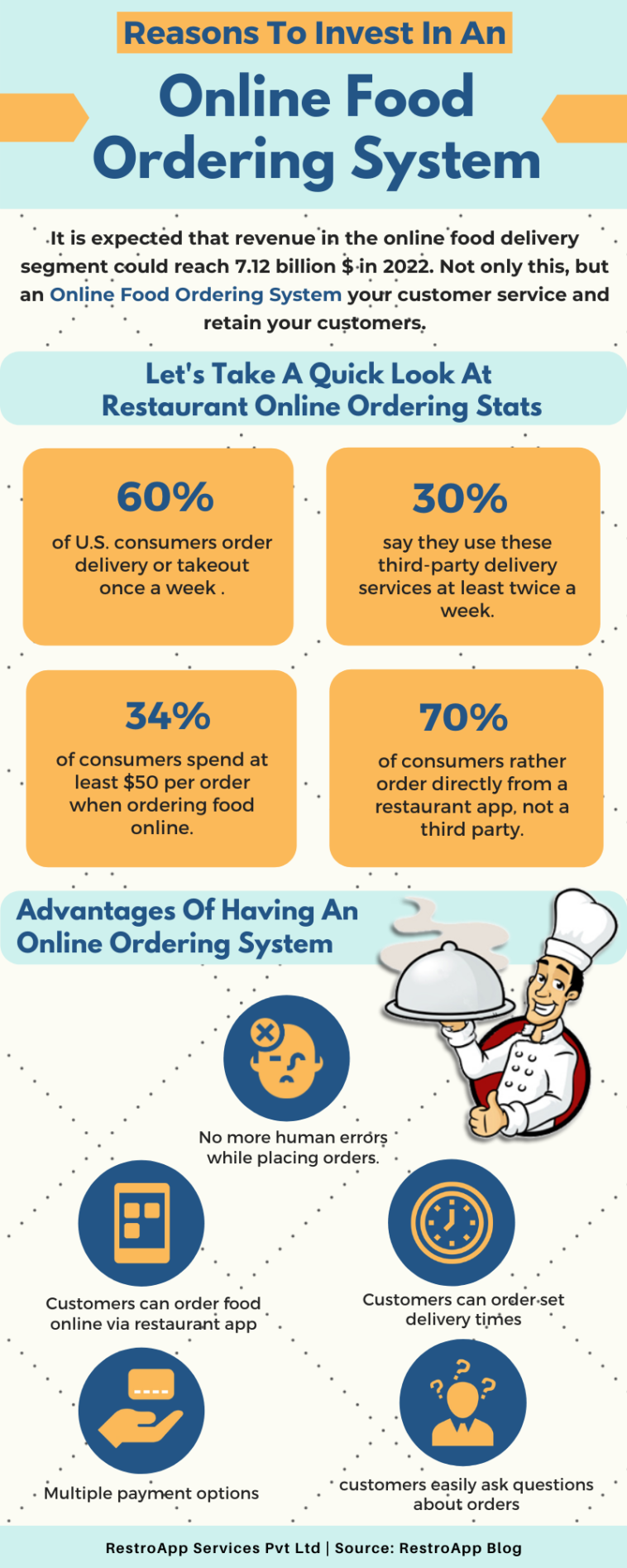 Reasons To Invest In An

Online Food Ordering System

It is expected that revenue in the online food delivery segment could reach 7.12 billion $ in 2022. Not only this, but an Online Food Ordering System your customer service and retain your customers.

Let's Take A Quick Look At Restaurant Online Ordering Stats

60%
of U.S. consumers order delivery or takeout once a week .

30%
say they use these third-party delivery services at least twice a week.

34%
of consumers spend at least $50 per order when ordering food online.

70%
of consumers rather order directly from a restaurant app, not a third party.

Advantages Of Having An Online Ordering System

No more human errors while placing orders.

Customers can order food online via restaurant app

Customers can order set delivery times

Multiple payment options

customers easily ask questions about orders

RestroApp Services Pvt Ltd | Source: RestroApp Blog