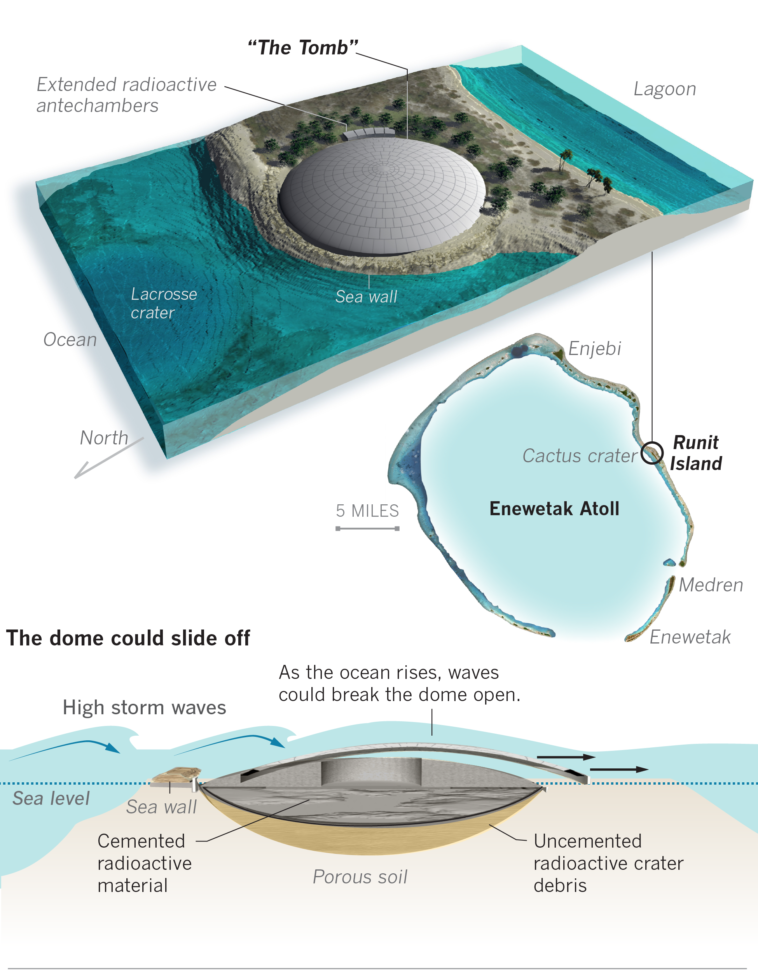 "The Tomb"

Extended radioactive antechambers

Lagoon

Lacrosse crater

Sea wall

Ocean

North

Enjebi

Cactus crater

Runit Island

5 MILES

Enewetak Atoll

Medren

Enewetak

The dome could slide off

As the ocean rises, waves could break the dome open.

High storm waves

Sea level

Sea wall

Cemented radioactive material

Porous soil

Uncemented radioactive crater debris