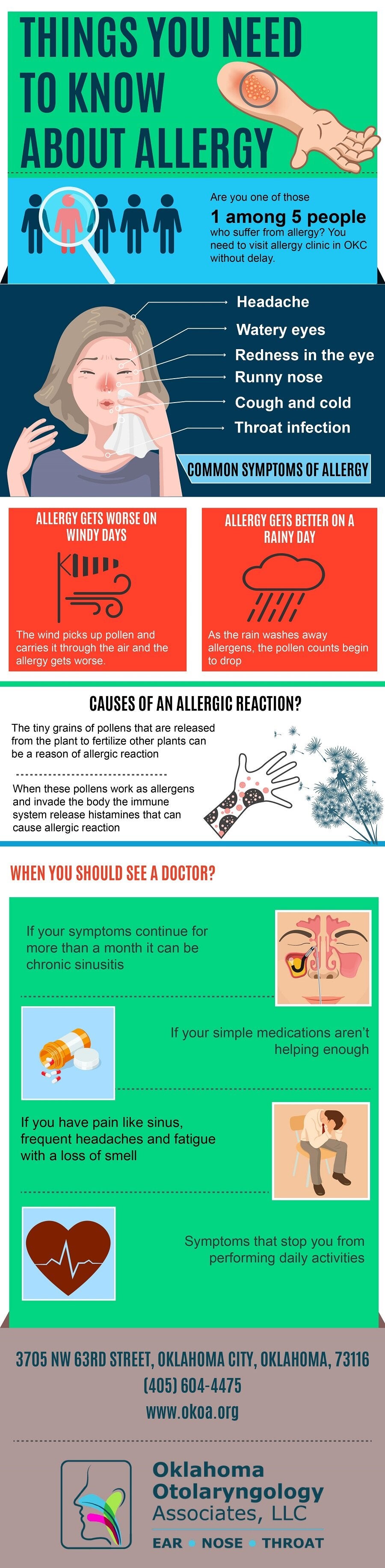 THINGS YOU NEED TO KNOW ABOUT ALLERGY

Are you one of those
1 among 5 people
who suffer from allergy? You need to visit allergy clinic in OKC without delay.

Headache
Watery eyes
Redness in the eye
Runny nose
Cough and cold
Throat infection

COMMON SYMPTOMS OF ALLERGY

ALLERGY GETS WORSE ON WINDY DAYS

The wind picks up pollen and carries it through the air and the allergy gets worse.

ALLERGY GETS BETTER ON A RAINY DAY

As the rain washes away allergens, the pollen counts begin to drop

CAUSES OF AN ALLERGIC REACTION?

The tiny grains of pollens that are released from the plant to fertilize other plants can be a reason of allergic reaction

When these pollens work as allergens and invade the body the immune system release histamines that can cause allergic reaction

WHEN YOU SHOULD SEE A DOCTOR?

If your symptoms continue for more than a month it can be chronic sinusitis

If your simple medications aren't helping enough

If you have pain like sinus, frequent headaches and fatigue with a loss of smell

Symptoms that stop you from performing daily activities

3705 NW 63RD STREET, OKLAHOMA CITY, OKLAHOMA, 73116
(405) 604-4475
www.okoa.org

Oklahoma Otolaryngology Associates, LLC
EAR • NOSE • THROAT