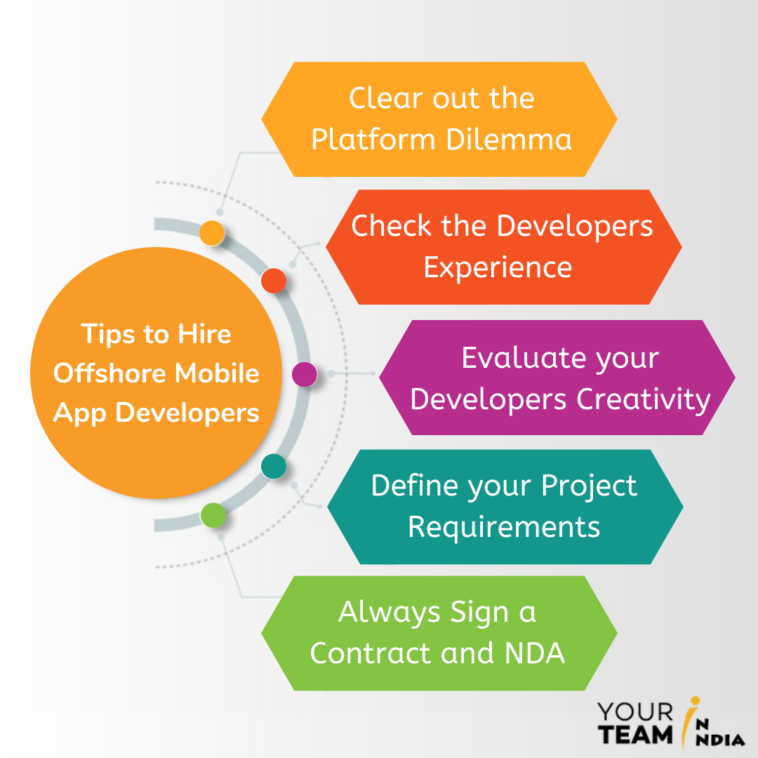 Tips to Hire Offshore Mobile App Developers

Clear out the Platform Dilemma

Check the Developers Experience

Evaluate your Developers Creativity

Define your Project Requirements

Always Sign a Contract and NDA

YOUR TEAM IN INDIA