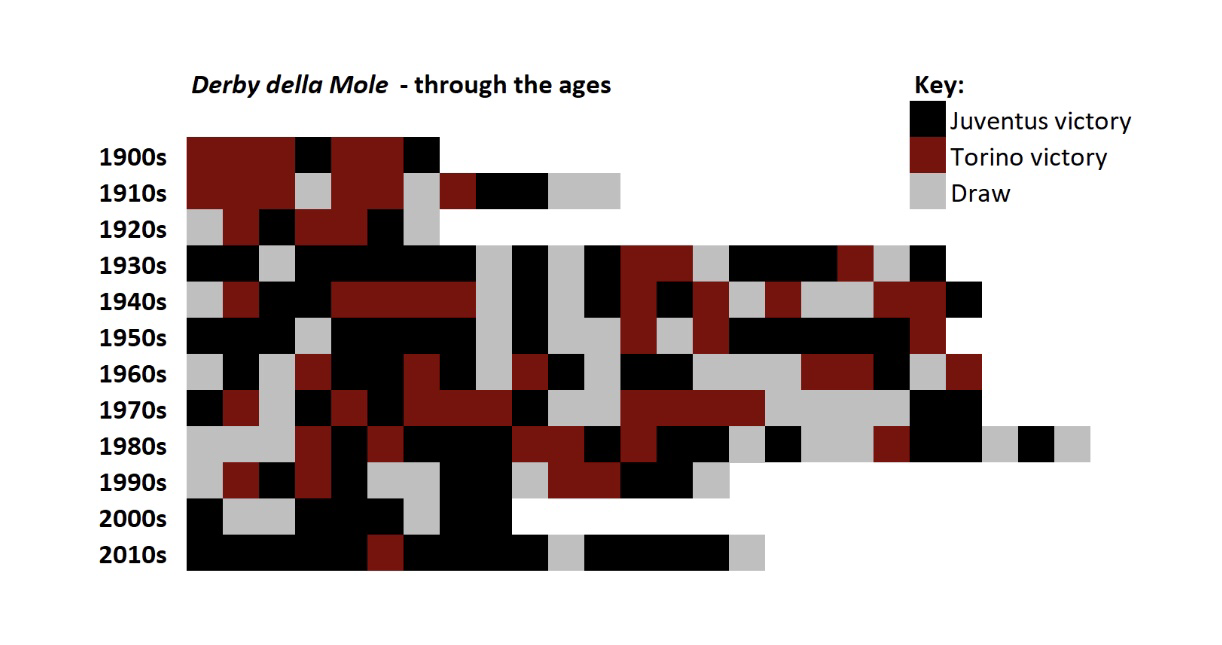 Derby della Mole - through the ages

Key:
Juventus victory
Torino victory
Draw

1900s
1910s
1920s
1930s
1940s
1950s
1960s
1970s
1980s
1990s
2000s
2010s