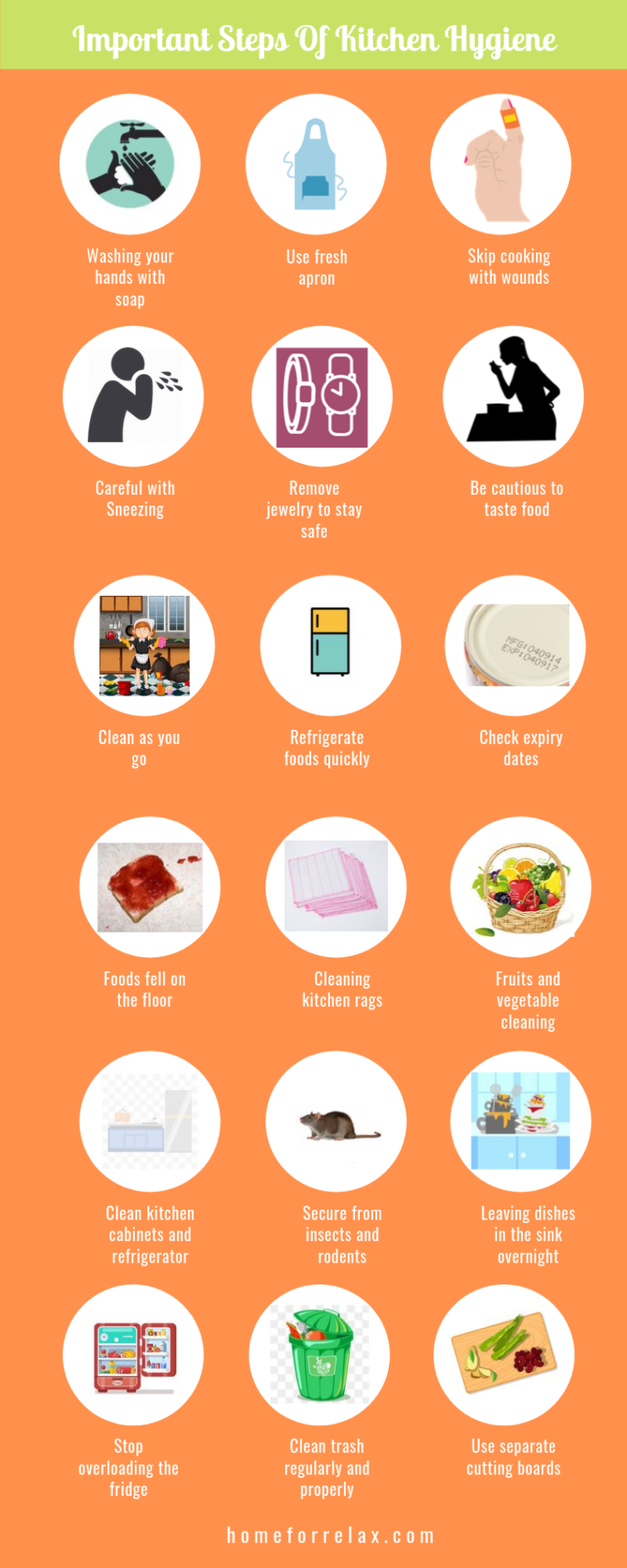 Important Steps Of Kitchen Hygiene

Washing your hands with soap

Use fresh apron

Skip cooking with wounds

Careful with Sneezing

Remove jewelry to stay safe

Be cautious to taste food

Clean as you go

Refrigerate foods quickly

MFG:040914
EXP:040917

Check expiry dates

Foods fell on the floor

Cleaning kitchen rags

Fruits and vegetable cleaning

Clean kitchen cabinets and refrigerator

Secure from insects and rodents

Leaving dishes in the sink overnight

Stop overloading the fridge

Clean trash regularly and properly

Use separate cutting boards

homeforrelax.com