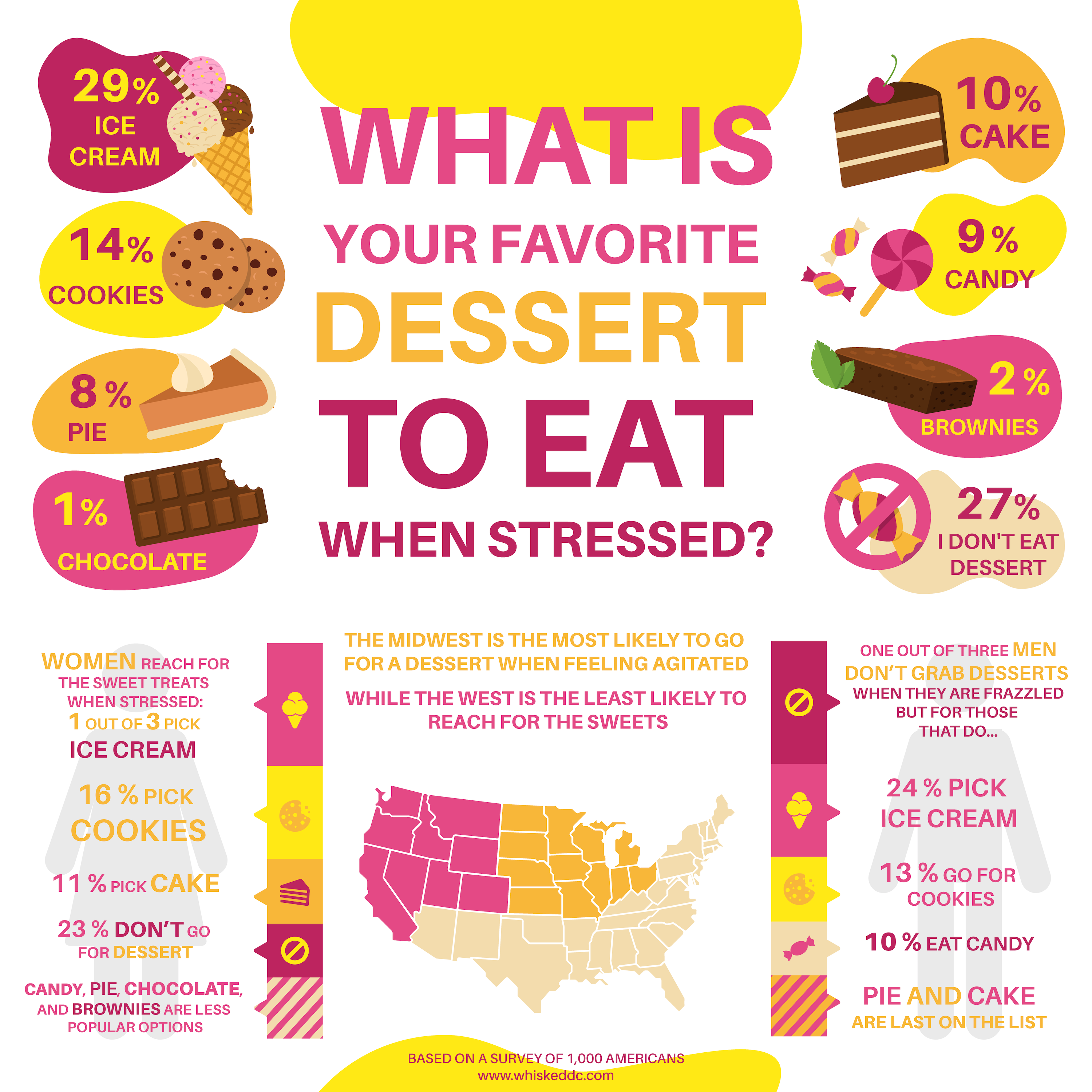 WHAT IS YOUR FAVORITE DESSERT TO EAT WHEN STRESSED?

29% ICE CREAM

14% COOKIES

8 % PIE

1% CHOCOLATE

10% CAKE

9 % CANDY

2 % BROWNIES

27% I DON'T EAT DESSERT

WOMEN REACH FOR THE SWEET TREATS WHEN STRESSED: 1 OUT OF 3 PICK ICE CREAM

16 % PICK COOKIES

11 % PICK CAKE

23 % DON'T GO FOR DESSERT

CANDY, PIE, CHOCOLATE, AND BROWNIES ARE LESS POPULAR OPTIONS

THE MIDWEST IS THE MOST LIKELY TO GO FOR A DESSERT WHEN FEELING AGITATED

WHILE THE WEST IS THE LEAST LIKELY TO REACH FOR THE SWEETS

ONE OUT OF THREE MEN DON'T GRAB DESSERTS WHEN THEY ARE FRAZZLED BUT FOR THOSE THAT DO...

24 % PICK ICE CREAM

13 % GO FOR COOKIES

10 % EAT CANDY

PIE AND CAKE ARE LAST ON THE LIST

BASED ON A SURVEY OF 1,000 AMERICANS
www.whiskeddc.com