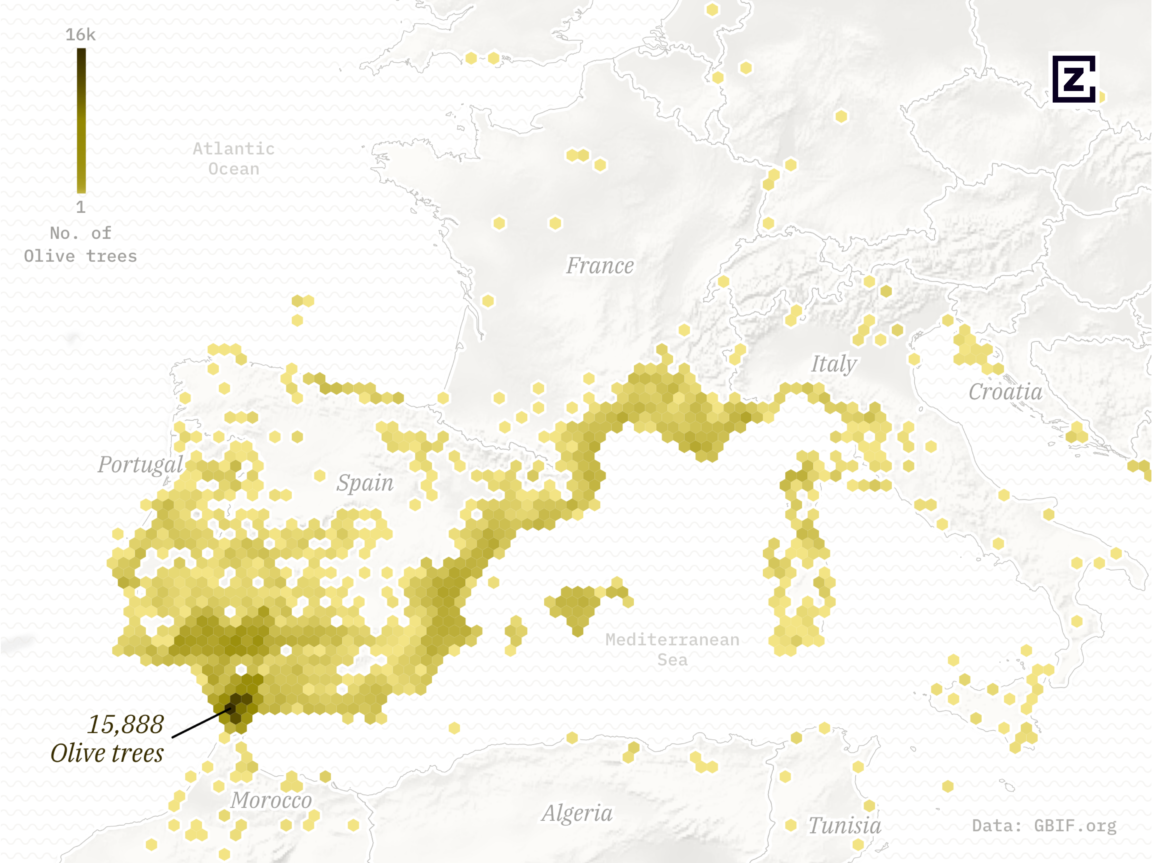 16k

1

No. of Olive trees

Atlantic Ocean

France

Italy

Croatia

Portugal

Spain

Mediterranean Sea

15,888 Olive trees

Morocco

Algeria

Tunisia

Data: GBIF.org