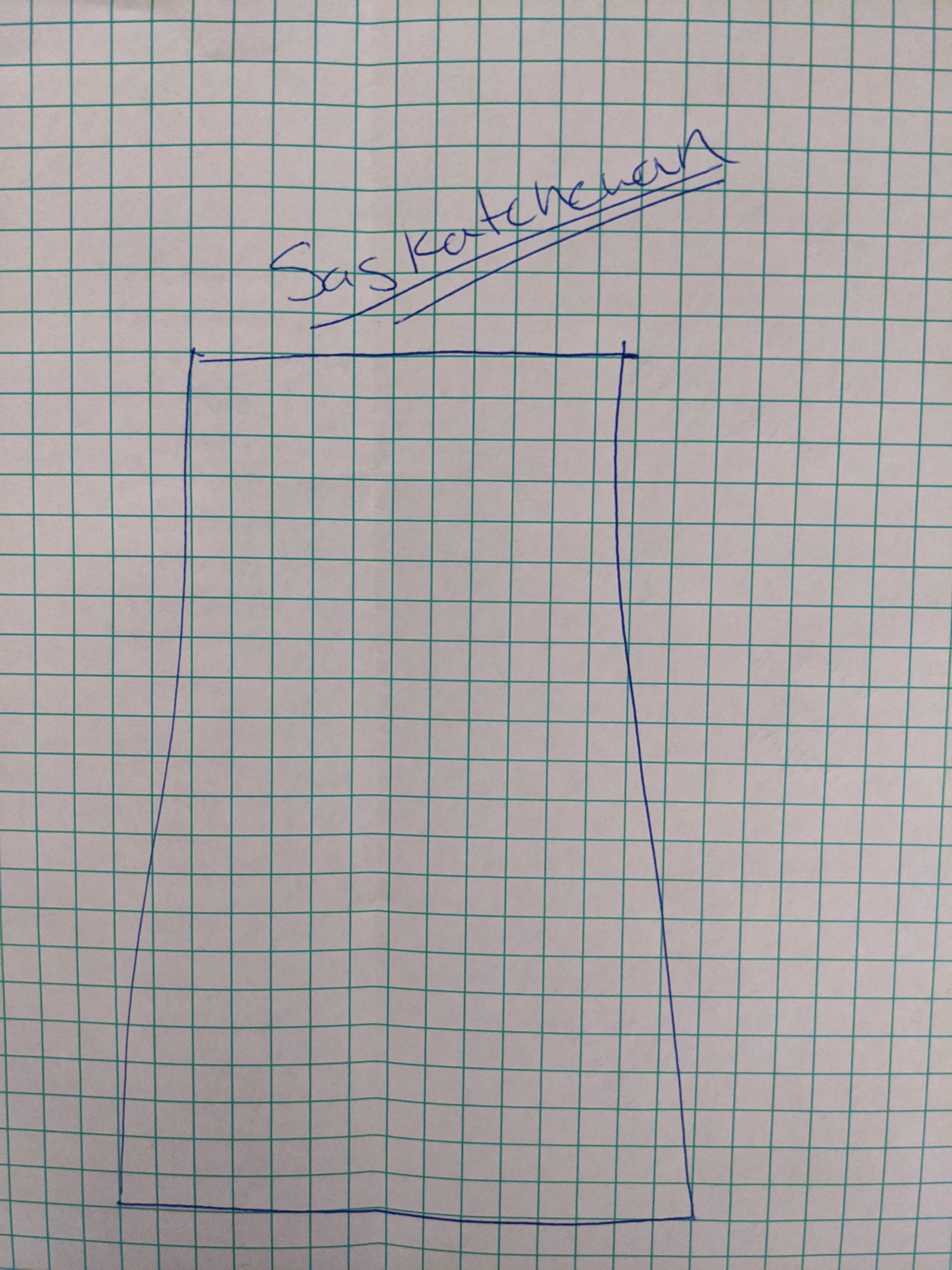 Saskatchewan