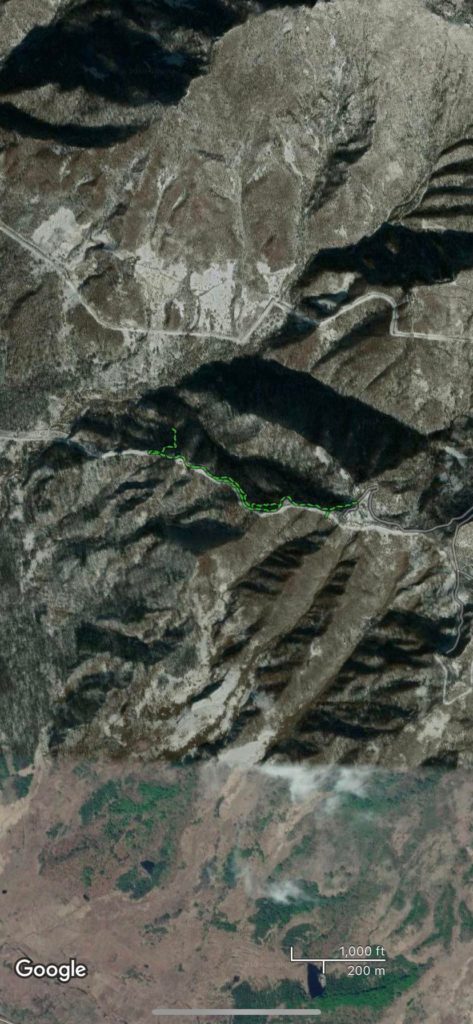 Google
1,000 ft
200 m