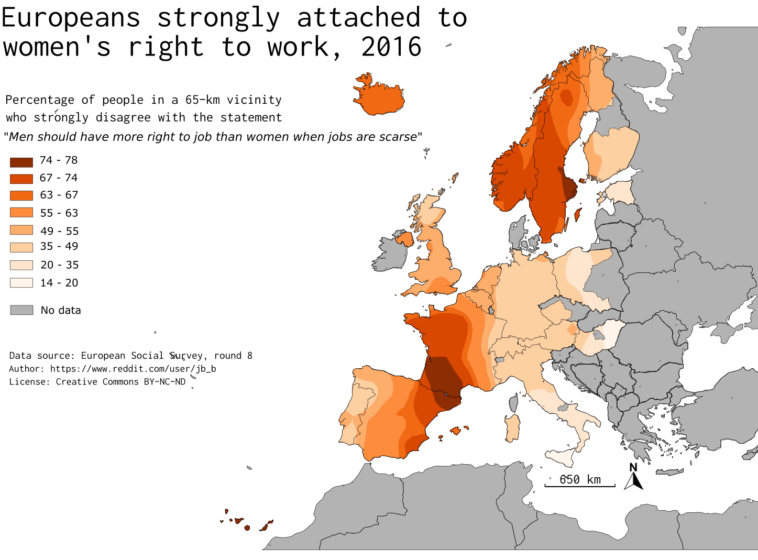 Europeans strongly attached to women's right to work, 2016

Percentage of people in a 65-km vicinity who strongly disagree with the statement
"Men should have more right to job than women when jobs are scarse"

74 - 78
67 - 74
63 - 67
55 - 63
49 - 55
35 - 49
20 - 35
14 - 20
No data

Data source: European Social Survey, round 8
Author: https://www.reddit.com/user/jb_b
License: Creative Commons BY-NC-ND

650 km
N