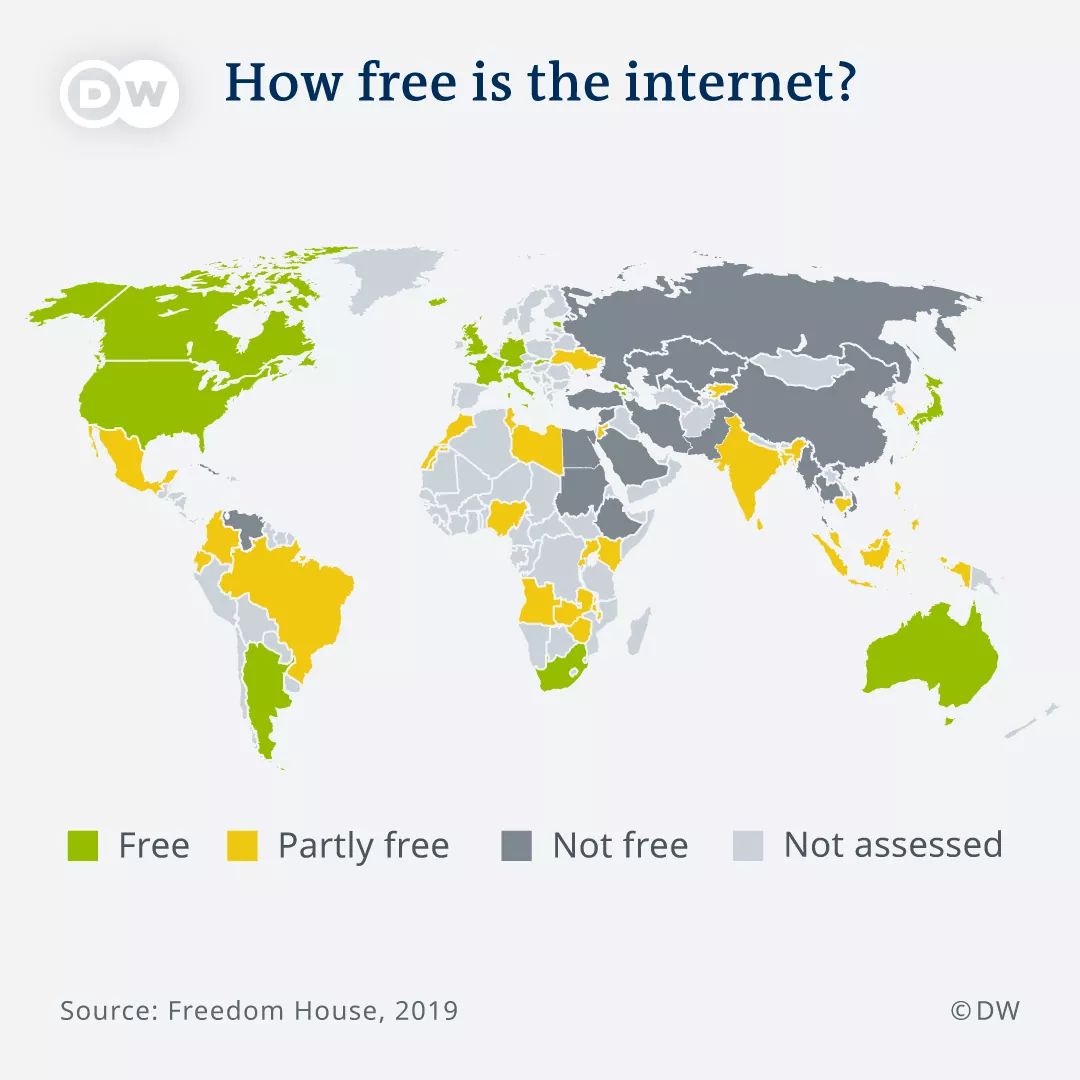 DW

How free is the internet?

Free
Partly free
Not free
Not assessed

Source: Freedom House, 2019

©DW