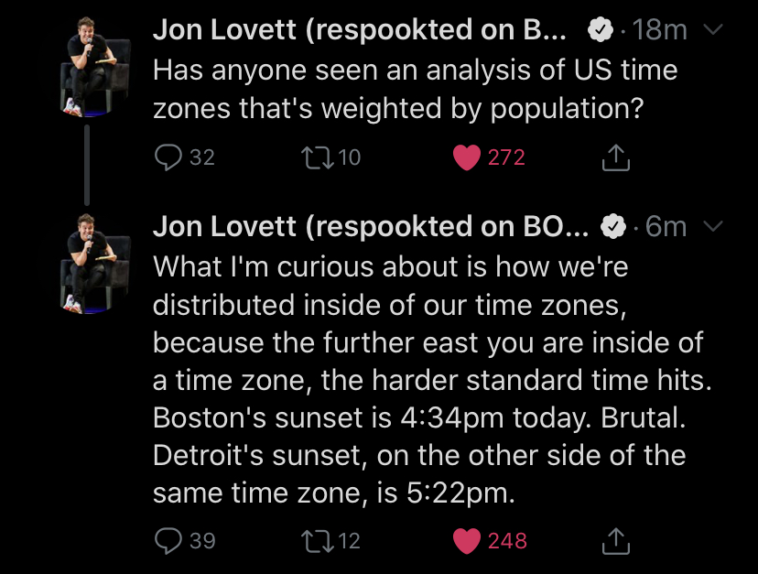 Jon Lovett (respookted on B... · 18m
Has anyone seen an analysis of US time zones that's weighted by population?

32 10 272

Jon Lovett (respookted on BO... · 6m
What I'm curious about is how we're distributed inside of our time zones, because the further east you are inside of a time zone, the harder standard time hits. Boston's sunset is 4:34pm today. Brutal. Detroit's sunset, on the other side of the same time zone, is 5:22pm.

39 12 248