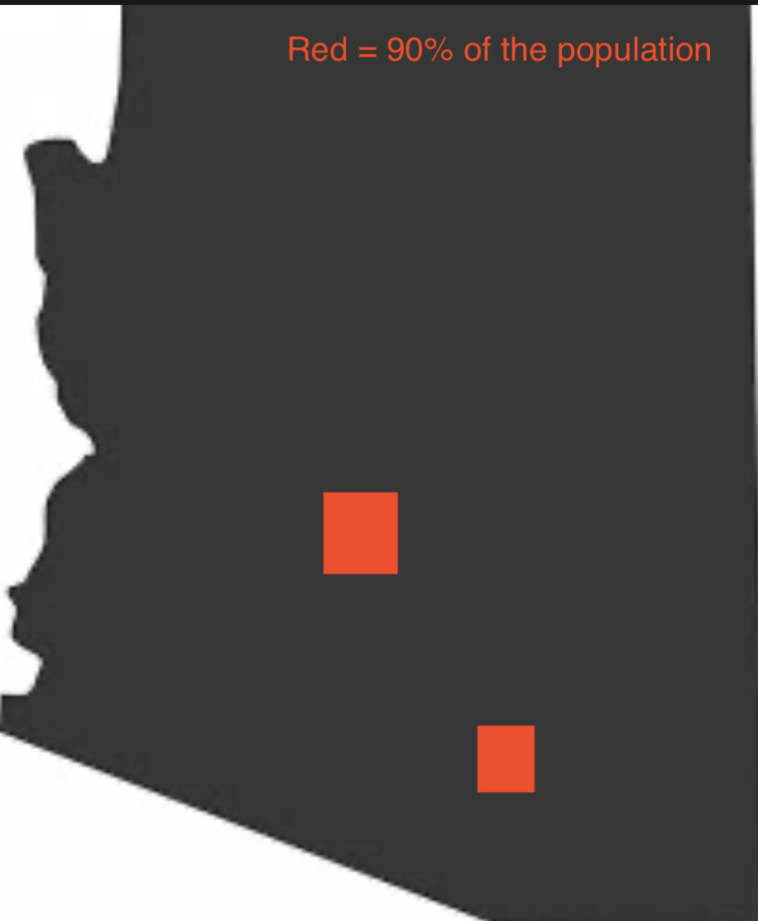 Red = 90% of the population