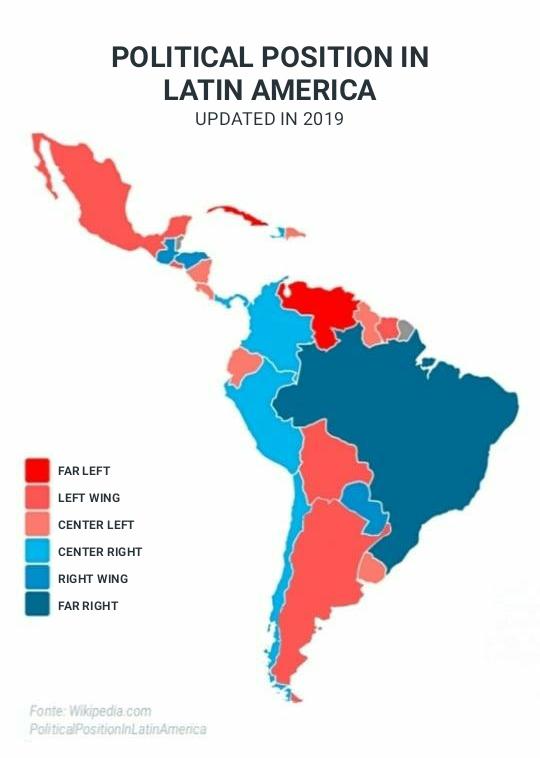 POLITICAL POSITION IN LATIN AMERICA
UPDATED IN 2019

FAR LEFT
LEFT WING
CENTER LEFT
CENTER RIGHT
RIGHT WING
FAR RIGHT

Fonte: Wikipedia.com
PoliticalPositionInLatinAmerica