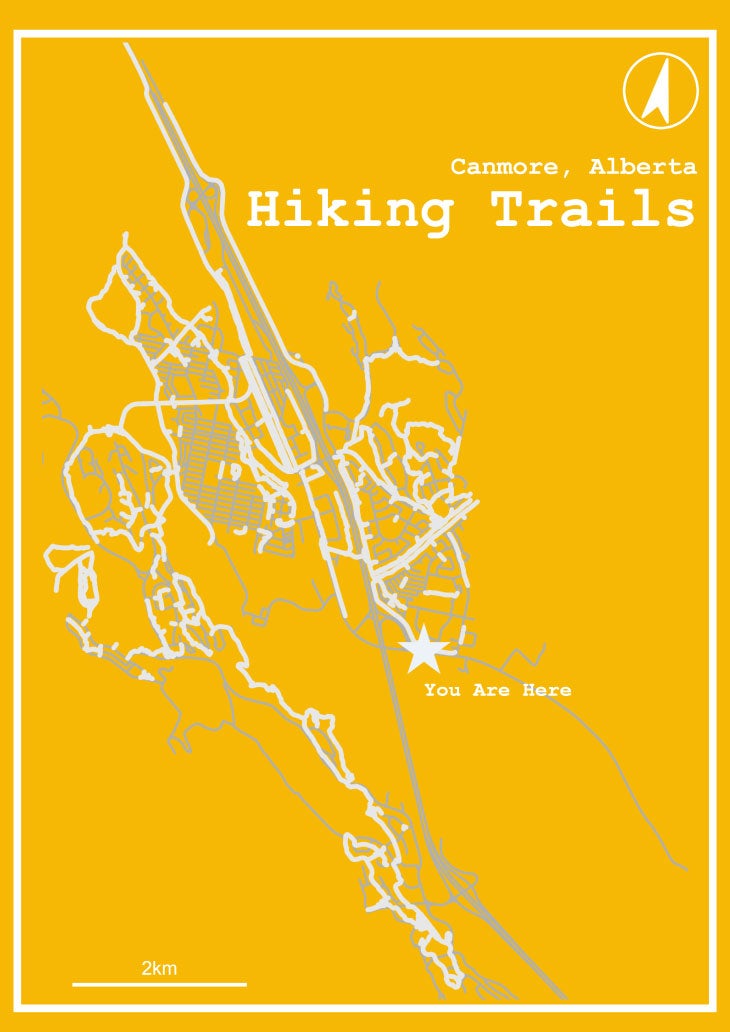 Canmore, Alberta
Hiking Trails

You Are Here

2km