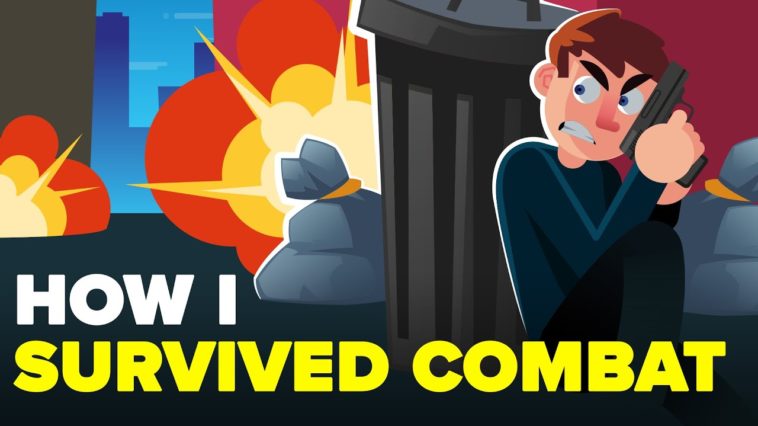 HOW I
SURVIVED COMBAT