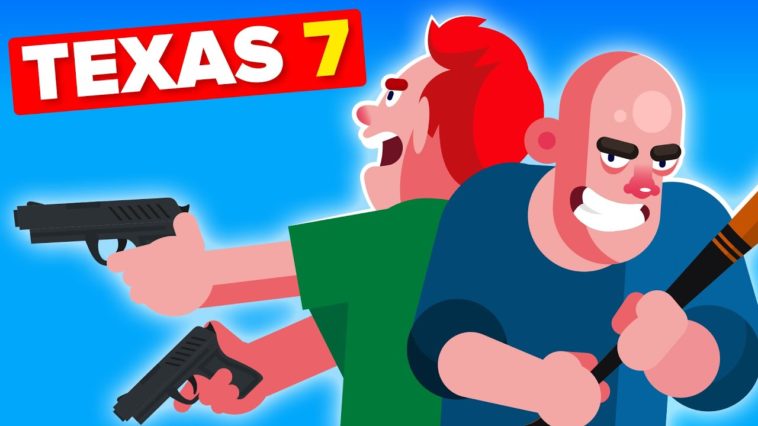 TEXAS 7