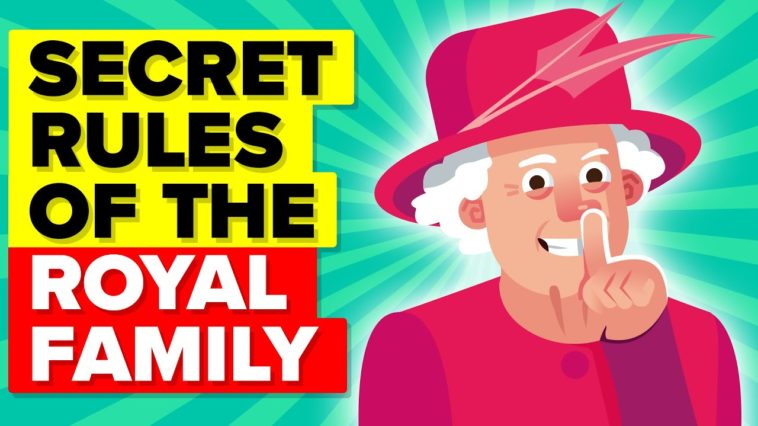 SECRET RULES OF THE ROYAL FAMILY