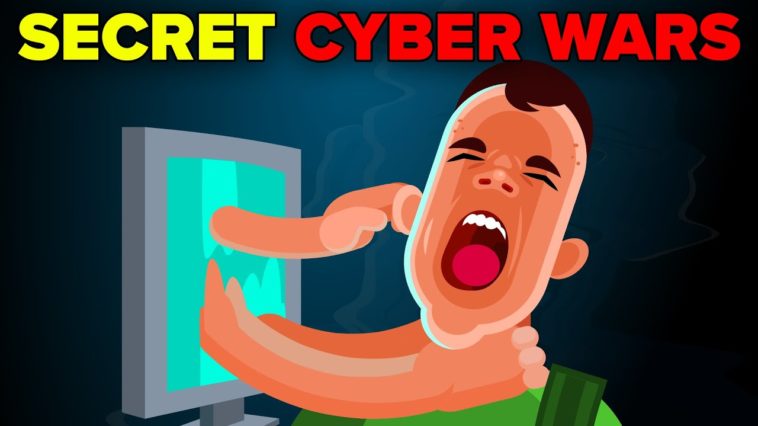 SECRET CYBER WARS