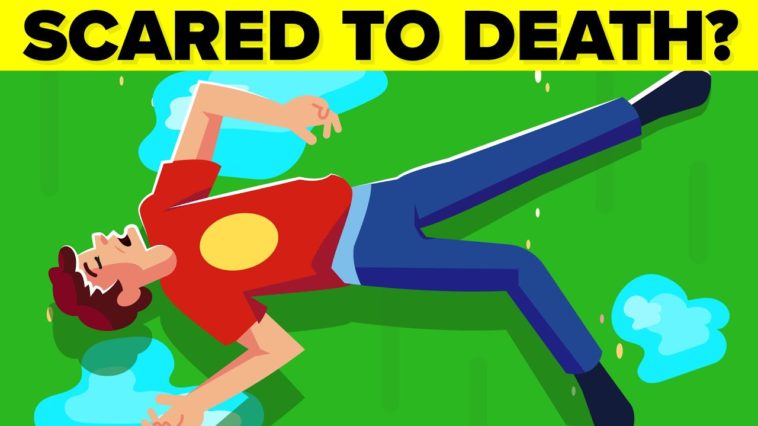 SCARED TO DEATH?