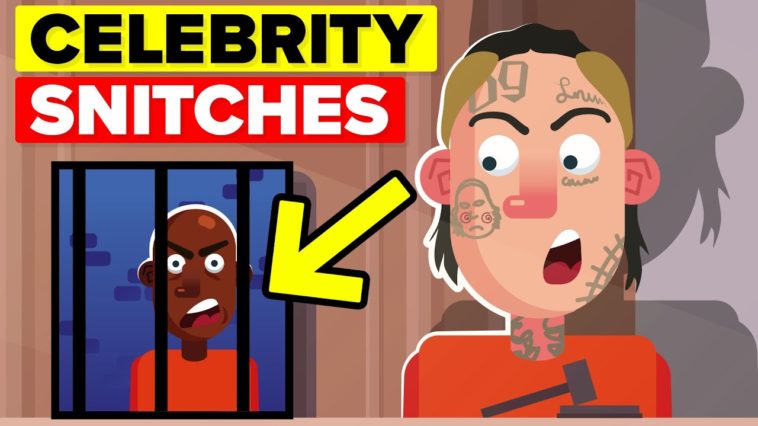 CELEBRITY
SNITCHES

69