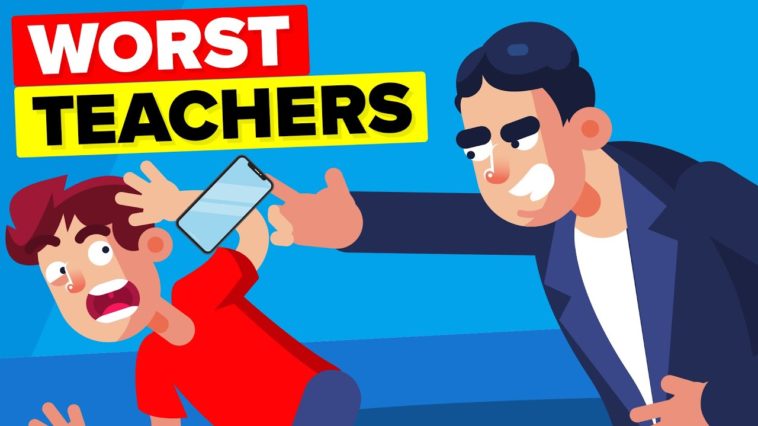 WORST
TEACHERS