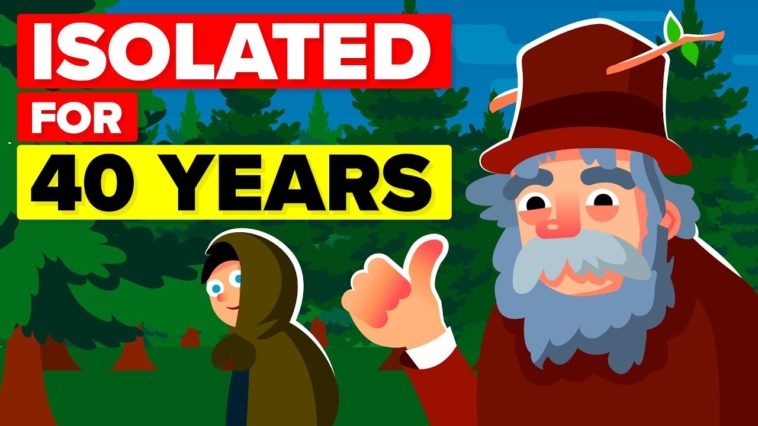 ISOLATED
FOR
40 YEARS