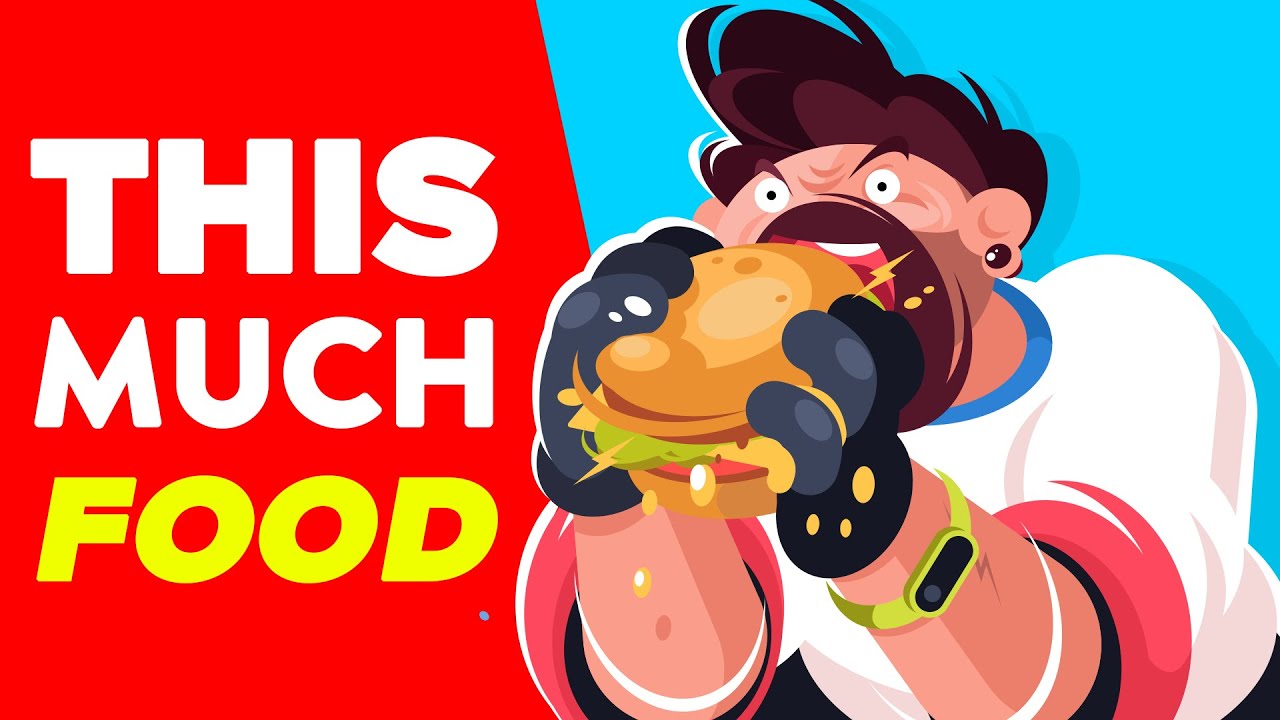 THIS
MUCH
FOOD