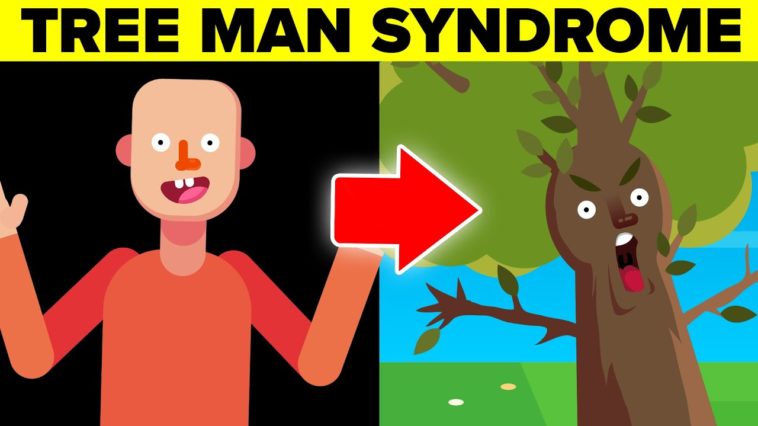 TREE MAN SYNDROME