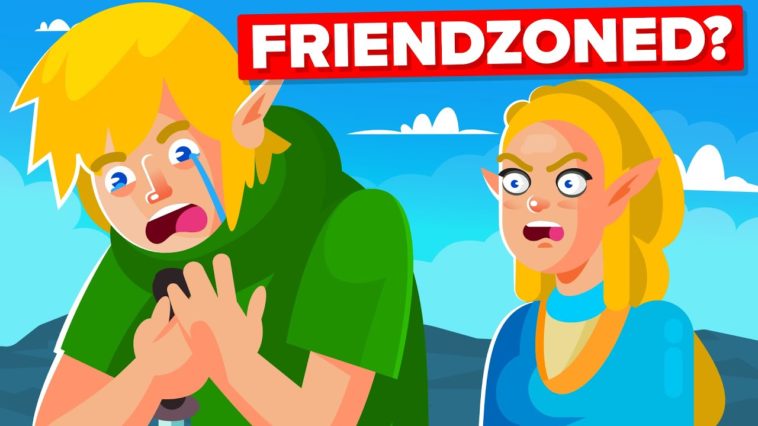 FRIENDZONED?